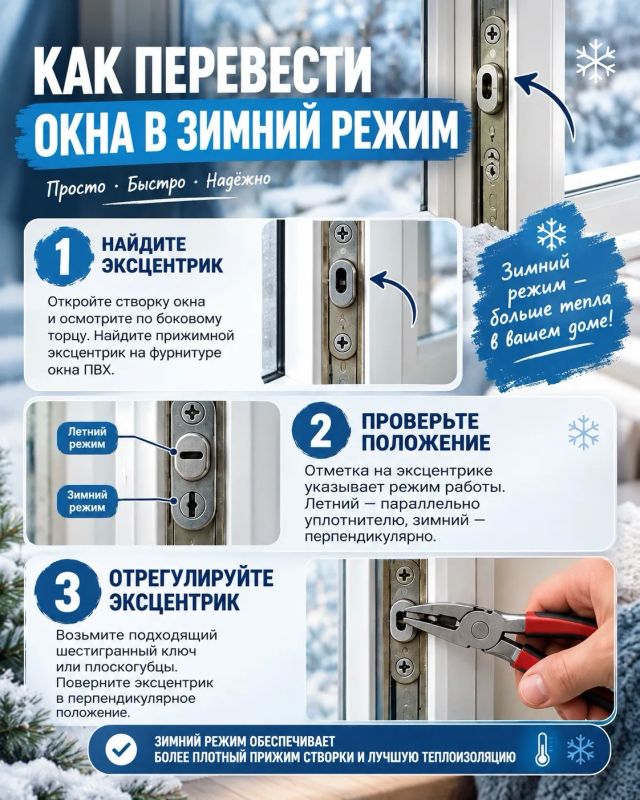 КАК ПЕРЕВЕСТИ
ОКНА В ЗИМНИЙ РЕЖИМ

Просто · Быстро · Надёжно

Зимний режим — больше тепла в вашем доме!

1
НАЙДИТЕ ЭКСЦЕНТРИК

Откройте створку окна и осмотрите по боковому торцу. Найдите прижимной эксцентрик на фурнитуре окна ПВХ.

Летний режим

Зимний режим

2
ПРОВЕРЬТЕ ПОЛОЖЕНИЕ

Отметка на эксцентрике указывает режим работы. Летний — параллельно уплотнителю, зимний — перпендикулярно.

3
ОТРЕГУЛИРУЙТЕ ЭКСЦЕНТРИК

Возьмите подходящий шестигранный ключ или плоскогубцы. Поверните эксцентрик в перпендикулярное положение.

ЗИМНИЙ РЕЖИМ ОБЕСПЕЧИВАЕТ
БОЛЕЕ ПЛОТНЫЙ ПРИЖИМ СТВОРКИ И ЛУЧШУЮ ТЕПЛОИЗОЛЯЦИЮ